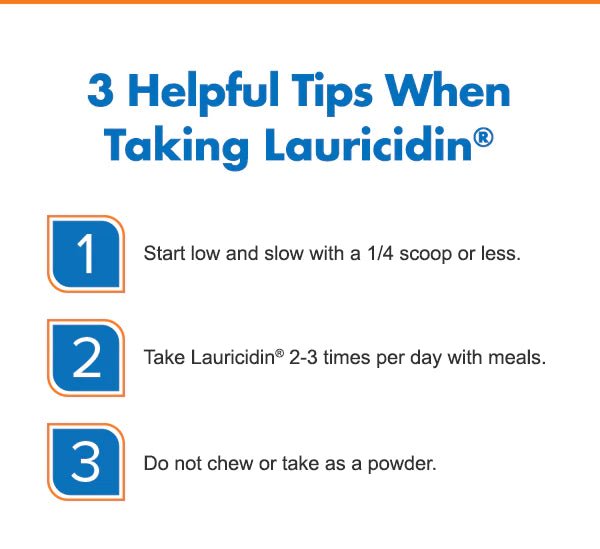 3 Helpful Tips When Taking Lauricidin®

1

Start low and slow with a 1/4 scoop or less.

2

Take Lauricidin® 2-3 times per day with meals.

3

Do not chew or take as a powder.